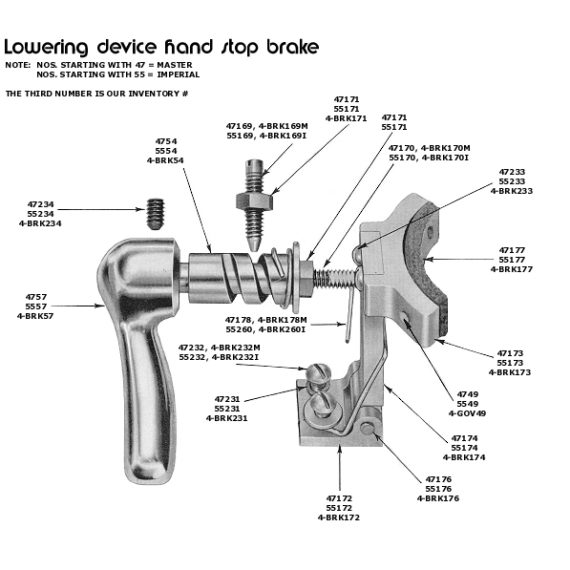 Lowering device hand stop brake

NOTE: NOS. STARTING WITH 47 = MASTER
NOS. STARTING WITH 55 = IMPERIAL

THE THIRD NUMBER IS OUR INVENTORY #

47171
55171
4-BRK171

47169, 4-BRK169M
55169, 4-BRK169I

47171
55171

4754
5554
4-BRK54

47170, 4-BRK170M
55170, 4-BRK170I

47233
55233
4-BRK233

47234
55234
4-BRK234

47177
55177
4-BRK177

4757
5557
4-BRK57

47178, 4-BRK178M
55260, 4-BRK260I

47232, 4-BRK232M
55232, 4-BRK232I

47173
55173
4-BRK173

47231
55231
4-BRK231

4749
5549
4-GOV49

47174
55174
4-BRK174

47176
55176
4-BRK176

47172
55172
4-BRK172